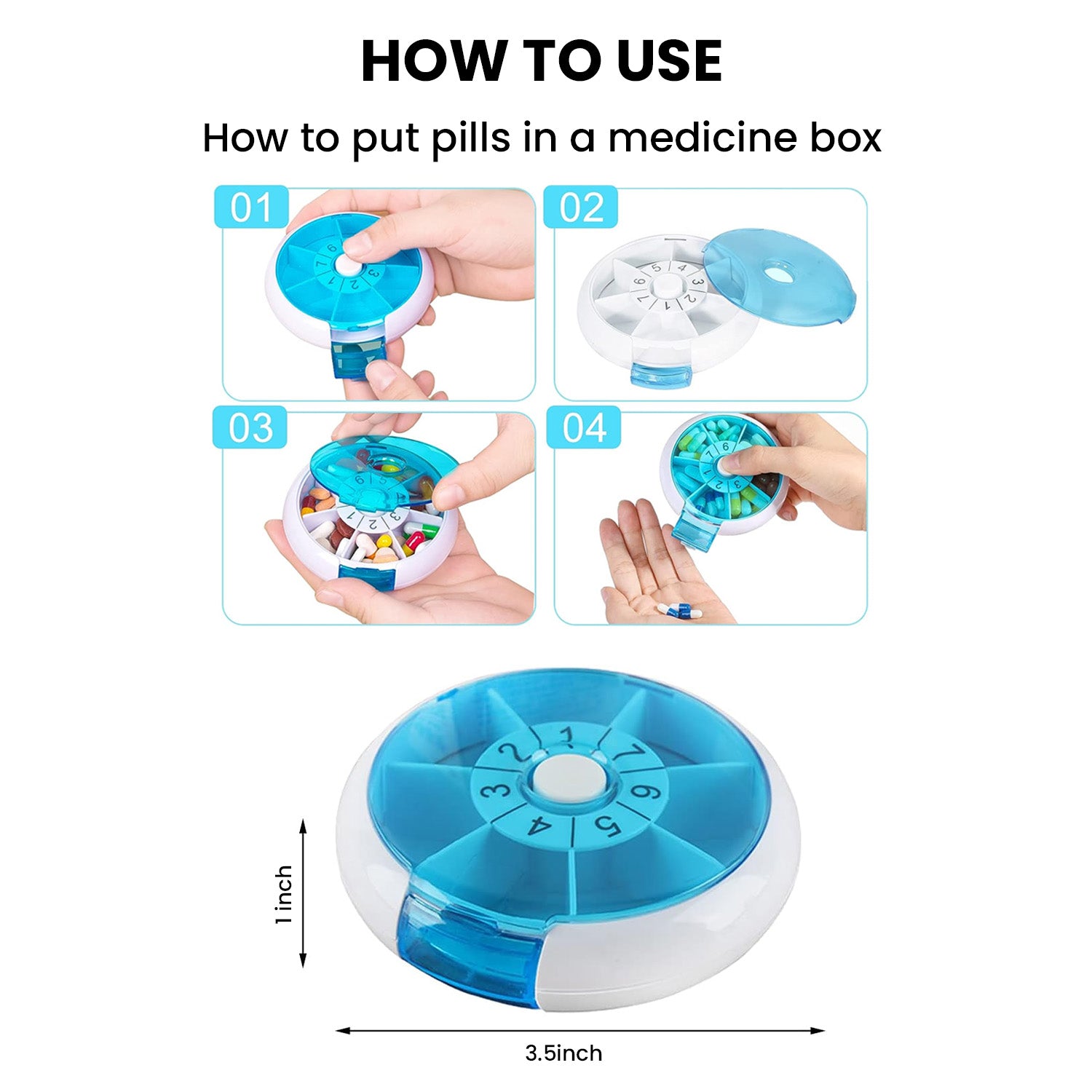 HOW TO USE

How to put pills in a medicine box

01

02

03

04

1
2
3
4
5
6
7

1 inch

3.5inch